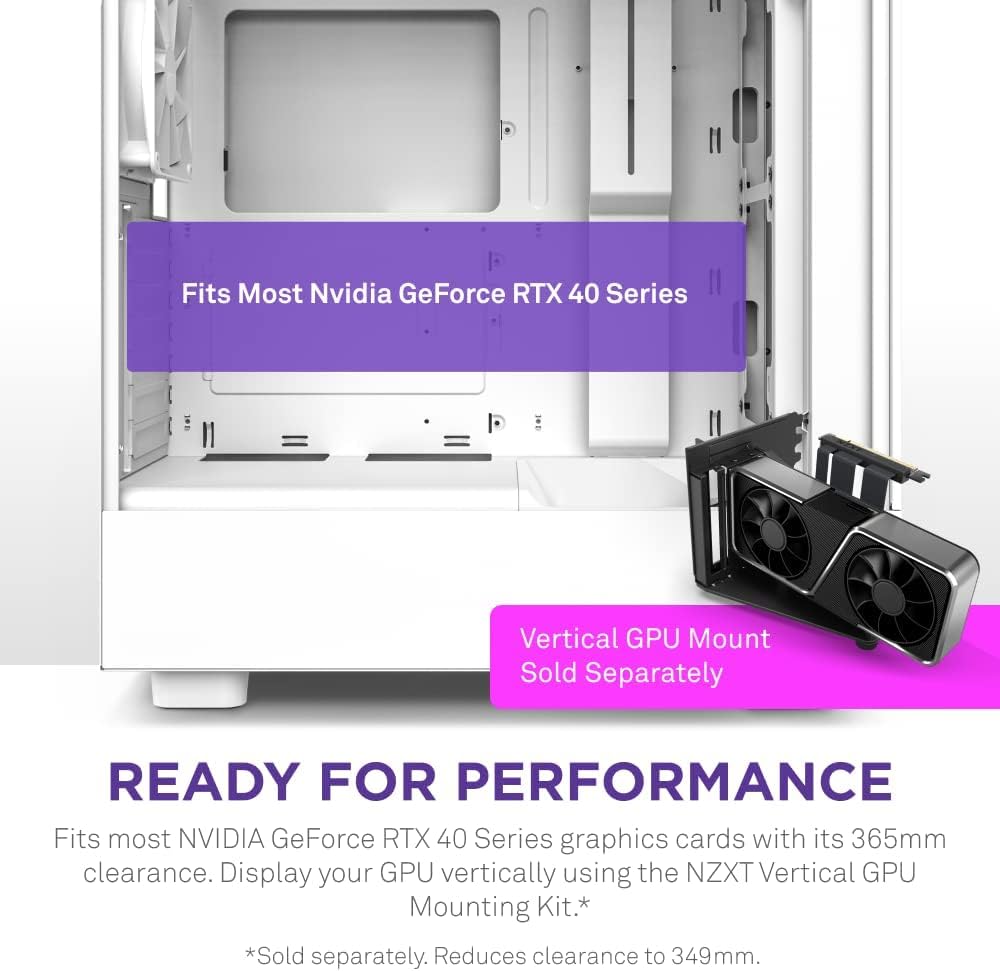 Fits Most Nvidia GeForce RTX 40 Series

Vertical GPU Mount
Sold Separately

READY FOR PERFORMANCE

Fits most NVIDIA GeForce RTX 40 Series graphics cards with its 365mm clearance. Display your GPU vertically using the NZXT Vertical GPU Mounting Kit.*

*Sold separately. Reduces clearance to 349mm.